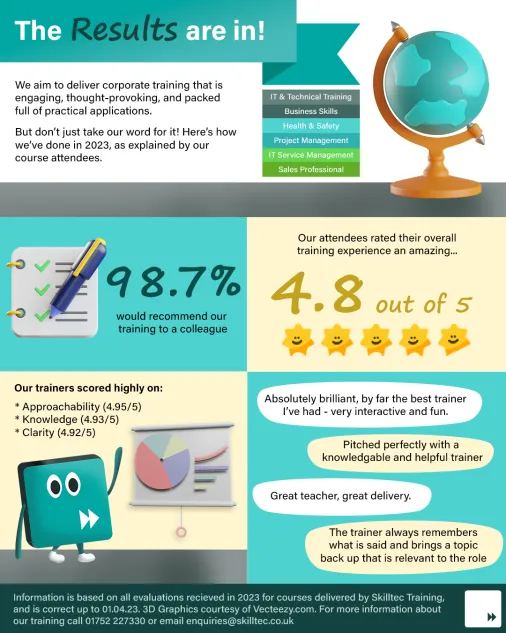 The Results are in!

We aim to deliver corporate training that is engaging, thought-provoking, and packed full of practical applications.

But don't just take our word for it! Here's how we've done in 2023, as explained by our course attendees.

IT & Technical Training
Business Skills
Health & Safety
Project Management
IT Service Management
Sales Professional

98.7%
would recommend our training to a colleague

Our attendees rated their overall training experience an amazing...

4.8 out of 5

Our trainers scored highly on:
* Approachability (4.95/5)
* Knowledge (4.93/5)
* Clarity (4.92/5)

Absolutely brilliant, by far the best trainer I've had - very interactive and fun.

Pitched perfectly with a knowledgable and helpful trainer

Great teacher, great delivery.

The trainer always remembers what is said and brings a topic back up that is relevant to the role

Information is based on all evaluations recieved in 2023 for courses delivered by Skilltec Training, and is correct up to 01.04.23. 3D Graphics courtesy of Vecteezy.com. For more information about our training call 01752 227330 or email enquiries@skilltec.co.uk