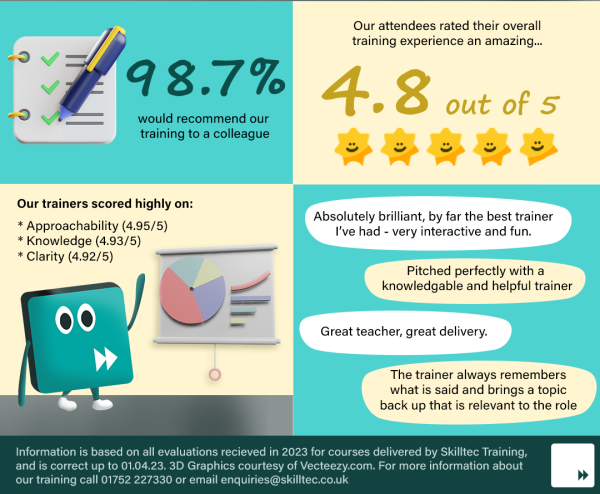 98.7%

would recommend our training to a colleague

Our attendees rated their overall training experience an amazing...

4.8 out of 5

Our trainers scored highly on:

* Approachability (4.95/5)
* Knowledge (4.93/5)
* Clarity (4.92/5)

Absolutely brilliant, by far the best trainer I've had - very interactive and fun.

Pitched perfectly with a knowledgable and helpful trainer

Great teacher, great delivery.

The trainer always remembers what is said and brings a topic back up that is relevant to the role

Information is based on all evaluations recieved in 2023 for courses delivered by Skilltec Training, and is correct up to 01.04.23. 3D Graphics courtesy of Vecteezy.com. For more information about our training call 01752 227330 or email enquiries@skilltec.co.uk